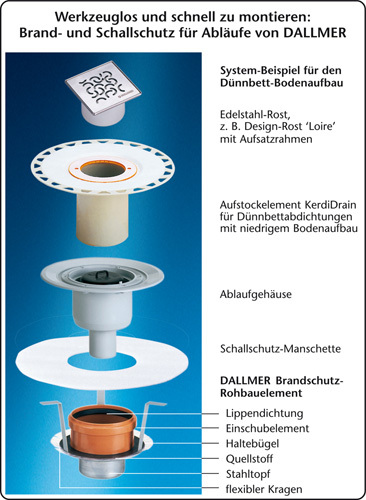 Werkzeuglos und schnell zu montieren:
Brand- und Schallschutz für Abläufe von DALLMER

System-Beispiel für den Dünnbett-Bodenaufbau

Edelstahl-Rost, z. B. Design-Rost 'Loire' mit Aufsatzrahmen

Aufstockelement KerdiDrain für Dünnbettabdichtungen mit niedrigem Bodenaufbau

Ablaufgehäuse

Schallschutz-Manschette

DALLMER Brandschutz-Rohbauelement

Lippendichtung

Einschubelement

Haltebügel

Quellstoff

Stahltopf

flexibler Kragen