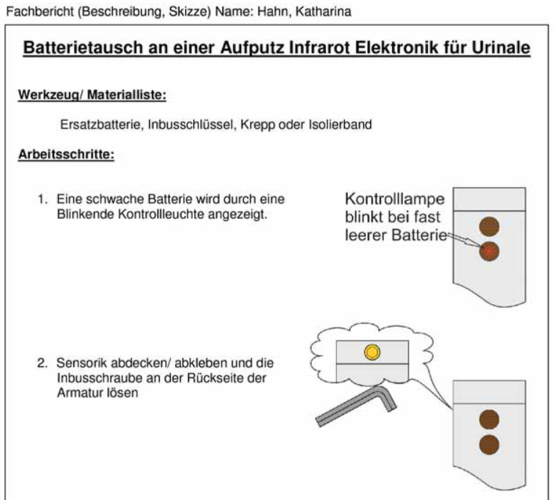 Fachbericht (Beschreibung, Skizze) Name: Hahn, Katharina

Batterietausch an einer Aufputz Infrarot Elektronik für Urinale

Werkzeug/ Materialliste:

Ersatzbatterie, Inbusschlüssel, Krepp oder Isolierband

Arbeitsschritte:

1. Eine schwache Batterie wird durch eine Blinkende Kontrollleuchte angezeigt.

Kontrolllampe blinkt bei fast leerer Batterie

2. Sensorik abdecken/ abkleben und die Inbusschraube an der Rückseite der Armatur lösen