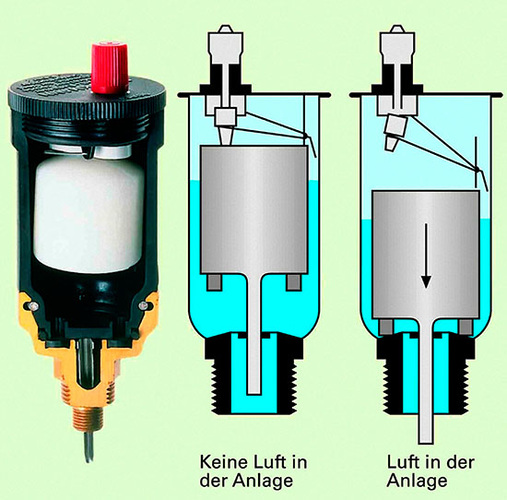 Keine Luft in der Anlage

Luft in der Anlage