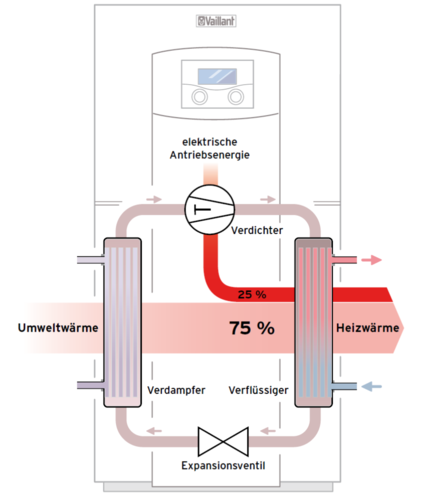 Vaillant

elektrische Antriebsenergie

Verdichter

25 %

Umweltwärme

75 %

Heizwärme

Verdampfer

Verflüssiger

Expansionsventil