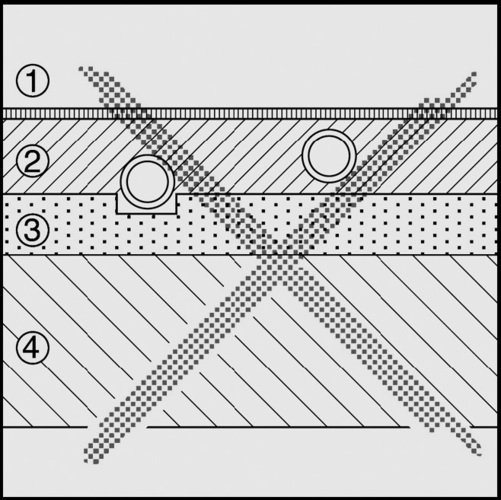 ①
②
③
④