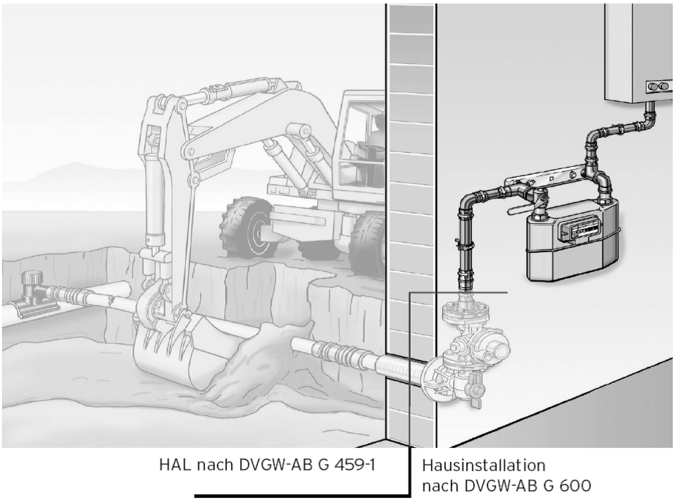 HAL nach DVGW-AB G 459-1

Hausinstallation
nach DVGW-AB G 600