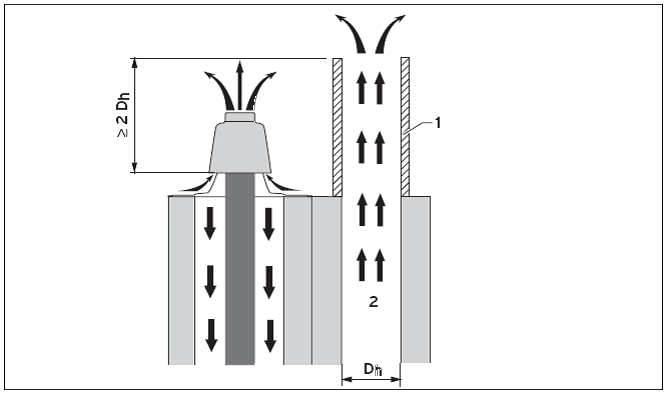 ≥ 2 Dh
1
2
Dh