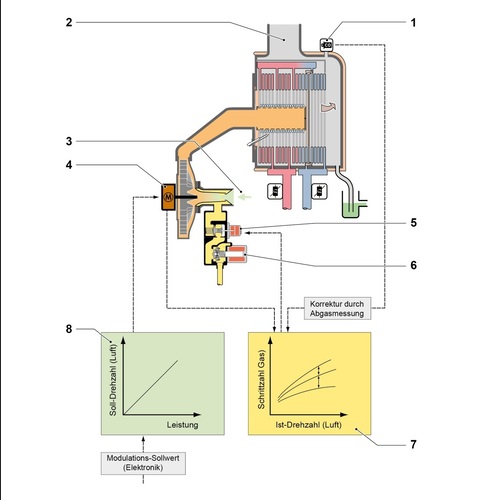 2
1
CO
3
4
M
5
6
Korrektur durch Abgasmessung
8
Soll-Drehzahl (Luft)
Leistung
Schrittzahl Gas
Ist-Drehzahl (Luft)
7
Modulations-Sollwert (Elektronik)