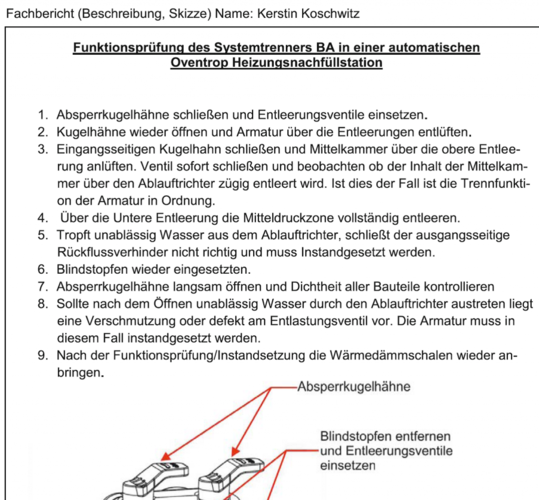 Fachbericht (Beschreibung, Skizze) Name: Kerstin Koschwitz

Funktionsprüfung des Systemtrenners BA in einer automatischen Oventrop Heizungsnachfüllstation

1. Absperrkugelhähne schließen und Entleerungsventile einsetzen.
2. Kugelhähne wieder öffnen und Armatur über die Entleerungen entlüften.
3. Eingangsseitigen Kugelhahn schließen und Mittelkammer über die obere Entleerung anlüften. Ventil sofort schließen und beobachten ob der Inhalt der Mittelkammer über den Ablauftrichter zügig entleert wird. Ist dies der Fall ist die Trennfunktion der Armatur in Ordnung.
4. Über die Untere Entleerung die Mitteldruckzone vollständig entleeren.
5. Tropft unablässig Wasser aus dem Ablauftrichter, schließt der ausgangsseitige Rückflussverhinder nicht richtig und muss Instandgesetzt werden.
6. Blindstopfen wieder eingesetzten.
7. Absperrkugelhähne langsam öffnen und Dichtheit aller Bauteile kontrollieren
8. Sollte nach dem Öffnen unablässig Wasser durch den Ablauftrichter austreten liegt eine Verschmutzung oder defekt am Entlastungsventil vor. Die Armatur muss in diesem Fall instandgesetzt werden.
9. Nach der Funktionsprüfung/Instandsetzung die Wärmedämmschalen wieder anbringen.

Absperrkugelhähne

Blindstopfen entfernen und Entleerungsventile einsetzen