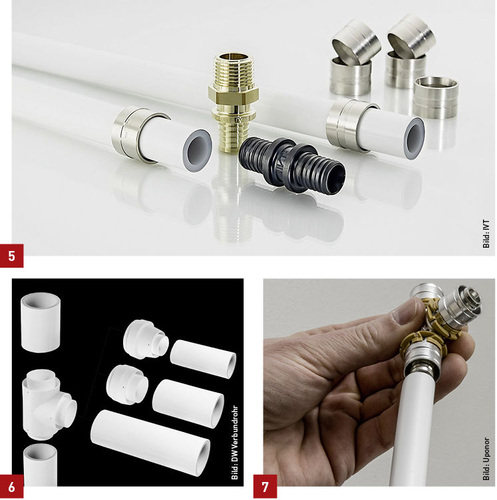 Bild: IVT

5

Bild: DW Verbundrohr

6

Bild: Uponor

7