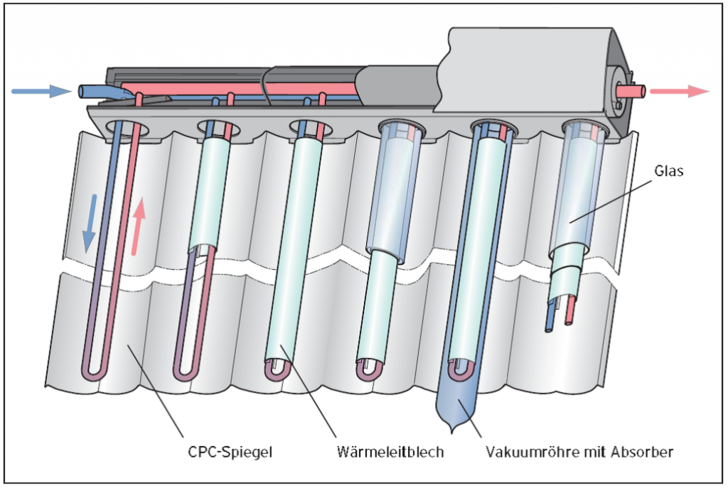 Glas

CPC-Spiegel

Wärmeleitblech

Vakuumröhre mit Absorber