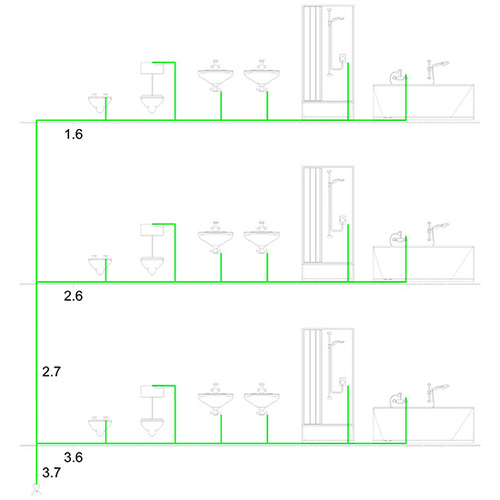 1.6

2.6

2.7

3.6

3.7