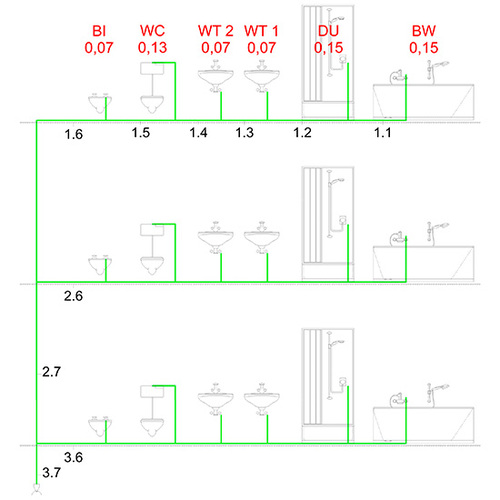 BI
0,07

WC
0,13

WT 2
0,07

WT 1
0,07

DU
0,15

BW
0,15

1.6 1.5 1.4 1.3 1.2 1.1

2.6

2.7

3.6

3.7