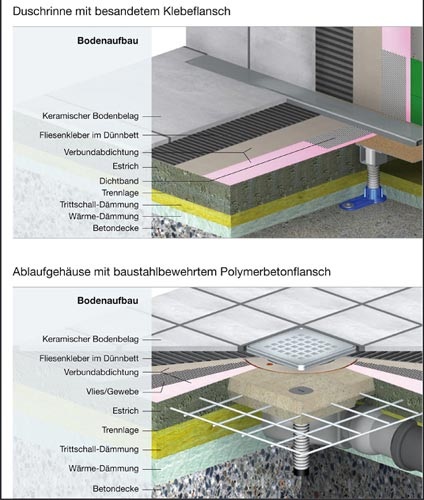 Duschrinne mit besandetem Klebeflansch

Bodenaufbau

Keramischer Bodenbelag
Fliesenkleber im Dünnbett
Verbundabdichtung
Estrich
Dichtband
Trennlage
Trittschall-Dämmung
Wärme-Dämmung
Betondecke

Ablaufgehäuse mit baustahlbewehrtem Polymerbetonflansch

Bodenaufbau

Keramischer Bodenbelag
Fliesenkleber im Dünnbett
Verbundabdichtung
Vlies/Gewebe
Estrich
Trennlage
Trittschall-Dämmung
Wärme-Dämmung
Betondecke