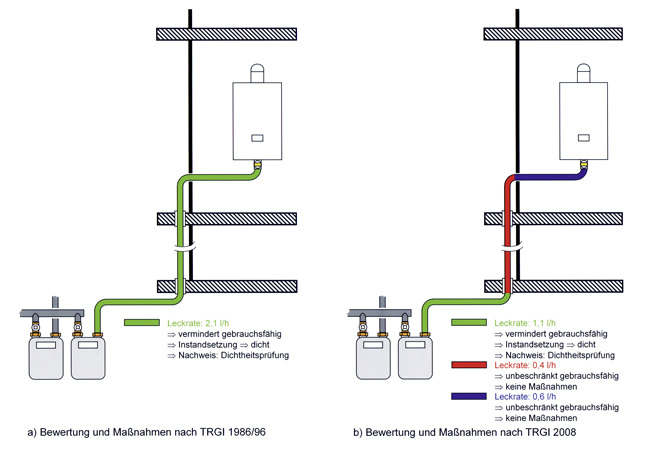 Leckrate: 2,1 l/h
⇒ vermindert gebrauchsfähig
⇒ Instandsetzung ⇒ dicht
⇒ Nachweis: Dichtheitsprüfung

a) Bewertung und Maßnahmen nach TRGI 1986/96

Leckrate: 1,1 l/h
⇒ vermindert gebrauchsfähig
⇒ Instandsetzung ⇒ dicht
⇒ Nachweis: Dichtheitsprüfung

Leckrate: 0,4 l/h
⇒ unbeschränkt gebrauchsfähig
⇒ keine Maßnahmen

Leckrate: 0,6 l/h
⇒ unbeschränkt gebrauchsfähig
⇒ keine Maßnahmen

b) Bewertung und Maßnahmen nach TRGI 2008