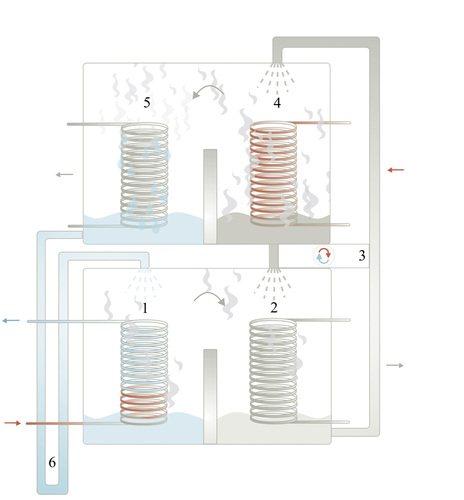 5
4
3
1
2
6