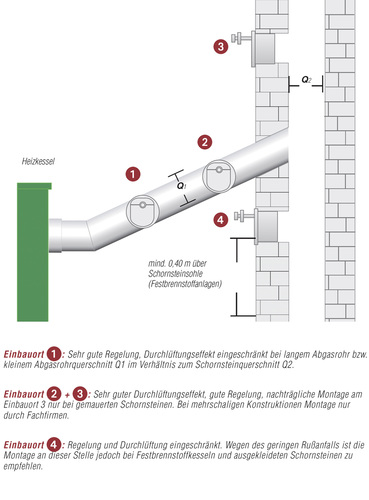 3

$Q_2$

2

Heizkessel

1

$Q_1$

4

mind. 0,40 m über Schornsteinsohle (Festbrennstoffanlagen)

Einbauort 1: Sehr gute Regelung, Durchlüftungseffekt eingeschränkt bei langem Abgasrohr bzw. kleinem Abgasrohrquerschnitt Q1 im Verhältnis zum Schornsteinquerschnitt Q2.

Einbauort 2 + 3: Sehr guter Durchlüftungseffekt, gute Regelung, nachträgliche Montage am Einbauort 3 nur bei gemauerten Schornsteinen. Bei mehrschaligen Konstruktionen Montage nur durch Fachfirmen.

Einbauort 4: Regelung und Durchlüftung eingeschränkt. Wegen des geringen Rußanfalls ist die Montage an dieser Stelle jedoch bei Festbrennstoffkesseln und ausgekleideten Schornsteinen zu empfehlen.