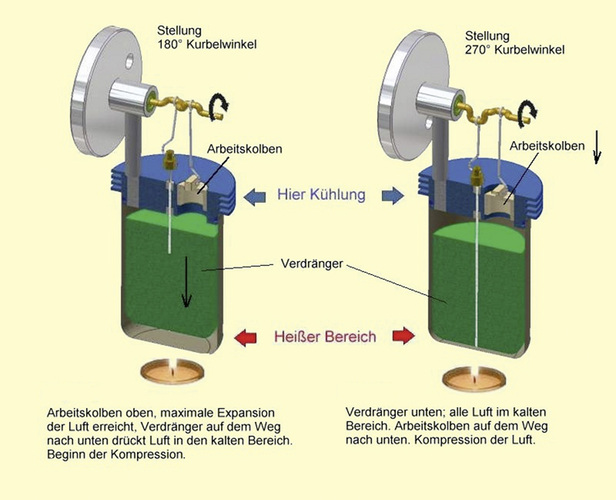 Stellung
180° Kurbelwinkel

Stellung
270° Kurbelwinkel

Arbeitskolben

Arbeitskolben

Hier Kühlung

Verdränger

Heißer Bereich

Arbeitskolben oben, maximale Expansion der Luft erreicht, Verdränger auf dem Weg nach unten drückt Luft in den kalten Bereich. Beginn der Kompression.

Verdränger unten; alle Luft im kalten Bereich. Arbeitskolben auf dem Weg nach unten. Kompression der Luft.