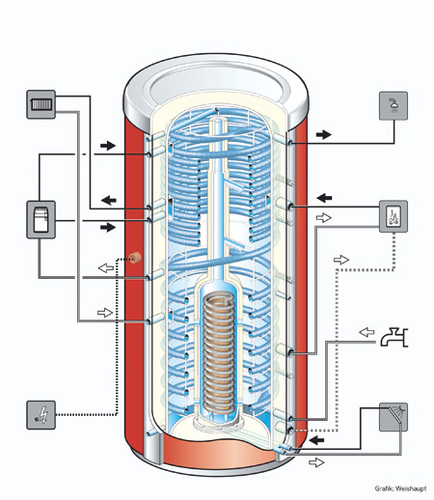 Grafik: Weishaupt