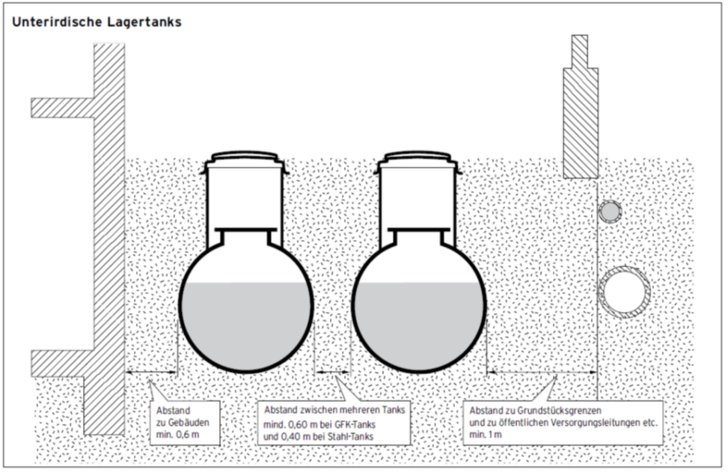 Unterirdische Lagertanks

Abstand zu Gebäuden min. 0,6 m

Abstand zwischen mehreren Tanks mind. 0,60 m bei GFK-Tanks und 0,40 m bei Stahl-Tanks

Abstand zu Grundstücksgrenzen und zu öffentlichen Versorgungsleitungen etc. min. 1 m