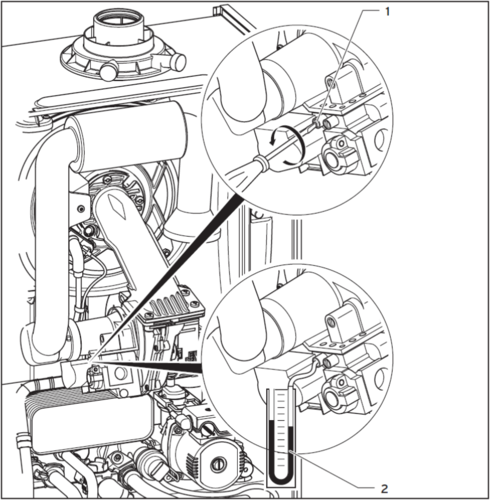 1

2