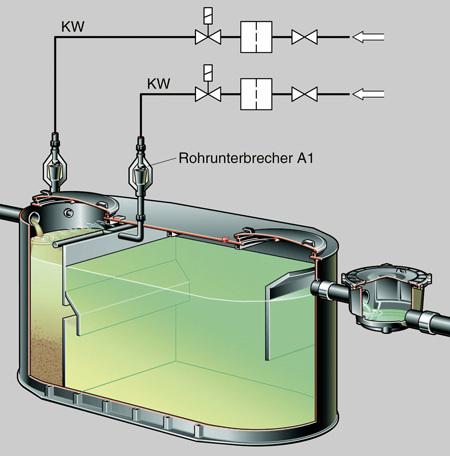 KW

KW

Rohrunterbrecher A1