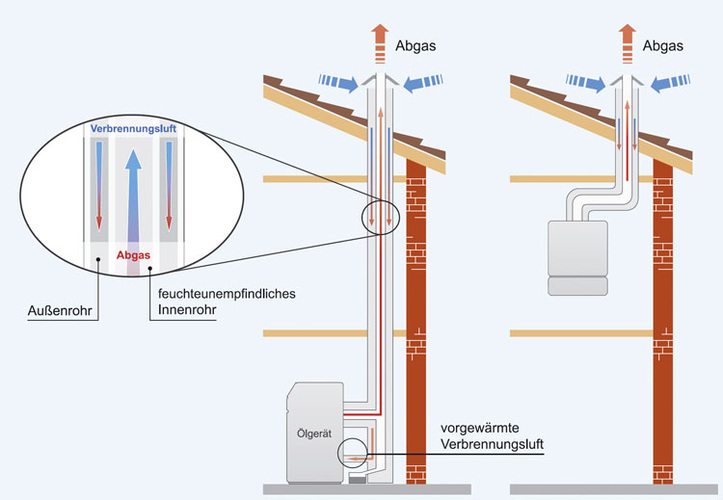 Abgas

Abgas

Verbrennungsluft

Abgas

Außenrohr

feuchteunempfindliches Innenrohr

Ölgerät

vorgewärmte Verbrennungsluft