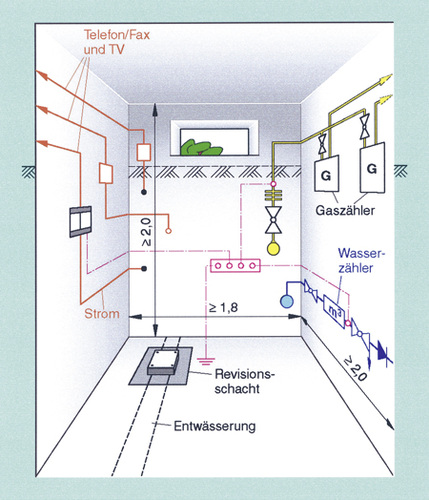 Telefon/Fax und TV

G

G

Gaszähler

$\geq 2,0$

Wasserzähler

$m^3$

Strom

$\geq 1,8$

$\geq 2,0$

Revisionsschacht

Entwässerung