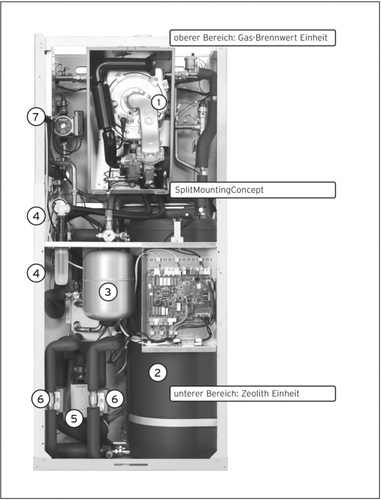 oberer Bereich: Gas-Brennwert Einheit

1

7

SplitMountingConcept

4

4

3

2

unterer Bereich: Zeolith Einheit

6

6

5