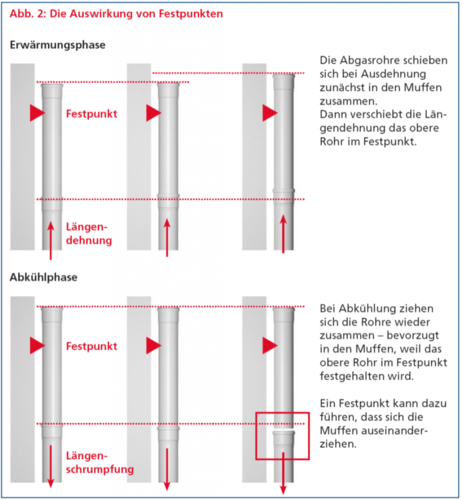 Abb. 2: Die Auswirkung von Festpunkten

Erwärmungsphase

Festpunkt

Längendehnung

Die Abgasrohre schieben sich bei Ausdehnung zunächst in den Muffen zusammen.
Dann verschiebt die Längendehnung das obere Rohr im Festpunkt.

Abkühlphase

Festpunkt

Längenschrumpfung

Bei Abkühlung ziehen sich die Rohre wieder zusammen – bevorzugt in den Muffen, weil das obere Rohr im Festpunkt festgehalten wird.

Ein Festpunkt kann dazu führen, dass sich die Muffen auseinanderziehen.