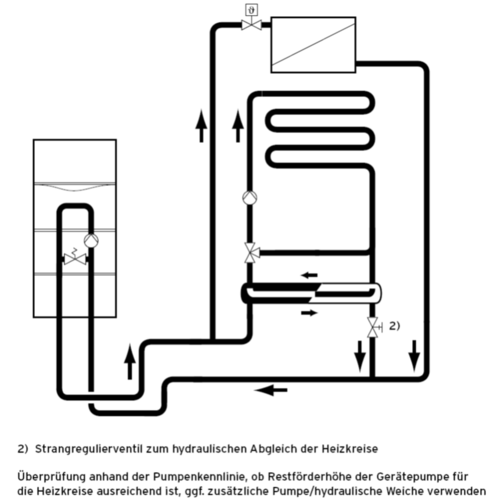 ϑ

2)

2) Strangregulierventil zum hydraulischen Abgleich der Heizkreise

Überprüfung anhand der Pumpenkennlinie, ob Restförderhöhe der Gerätepumpe für die Heizkreise ausreichend ist, ggf. zusätzliche Pumpe/hydraulische Weiche verwenden