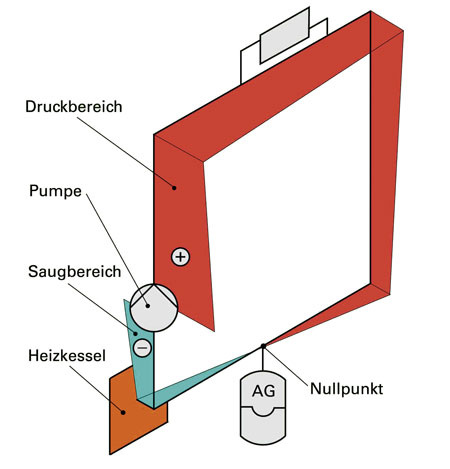 Druckbereich

Pumpe

+

Saugbereich

−

Heizkessel

AG

Nullpunkt