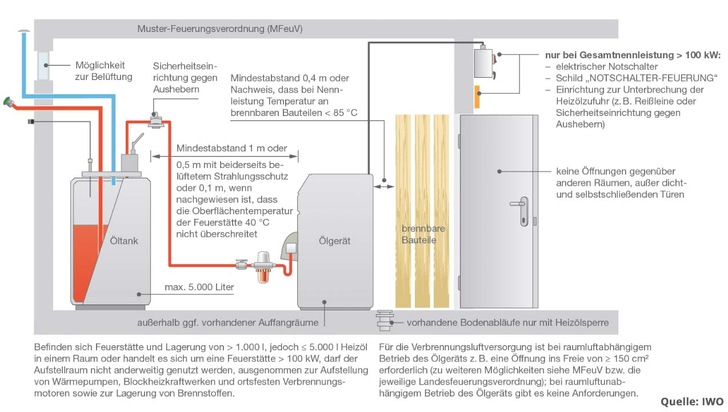 Muster-Feuerungsverordnung (MFeuV)

Möglichkeit zur Belüftung

Sicherheitseinrichtung gegen Aushebern

Mindestabstand 0,4 m oder Nachweis, dass bei Nennleistung Temperatur an brennbaren Bauteilen < 85 °C

nur bei Gesamtnennleistung > 100 kW:
– elektrischer Notschalter
– Schild „NOTSCHALTER-FEUERUNG“
– Einrichtung zur Unterbrechung der Heizölzufuhr (z. B. Reißleine oder Sicherheitseinrichtung gegen Aushebern)

Mindestabstand 1 m oder 0,5 m mit beiderseits belüftetem Strahlungsschutz oder 0,1 m, wenn nachgewiesen ist, dass die Oberflächentemperatur der Feuerstätte 40 °C nicht überschreitet

keine Öffnungen gegenüber anderen Räumen, außer dicht- und selbstschließenden Türen

Öltank

Ölgerät

brennbare Bauteile

max. 5.000 Liter

außerhalb ggf. vorhandener Auffangräume

vorhandene Bodenabläufe nur mit Heizölsperre

Befinden sich Feuerstätte und Lagerung von > 1.000 l, jedoch ≤ 5.000 l Heizöl in einem Raum oder handelt es sich um eine Feuerstätte > 100 kW, darf der Aufstellraum nicht anderweitig genutzt werden, ausgenommen zur Aufstellung von Wärmepumpen, Blockheizkraftwerken und ortsfesten Verbrennungsmotoren sowie zur Lagerung von Brennstoffen.

Für die Verbrennungsluftversorgung ist bei raumluftabhängigem Betrieb des Ölgeräts z. B. eine Öffnung ins Freie von ≥ 150 cm² erforderlich (zu weiteren Möglichkeiten siehe MFeuV bzw. die jeweilige Landesfeuerungsverordnung); bei raumluftunabhängigem Betrieb des Ölgeräts gibt es keine Anforderungen.

Quelle: IWO