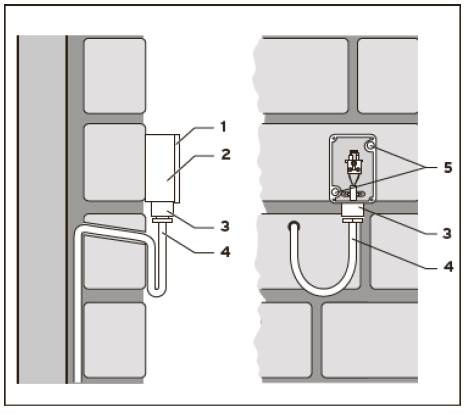 1
2
3
4
5
3
4